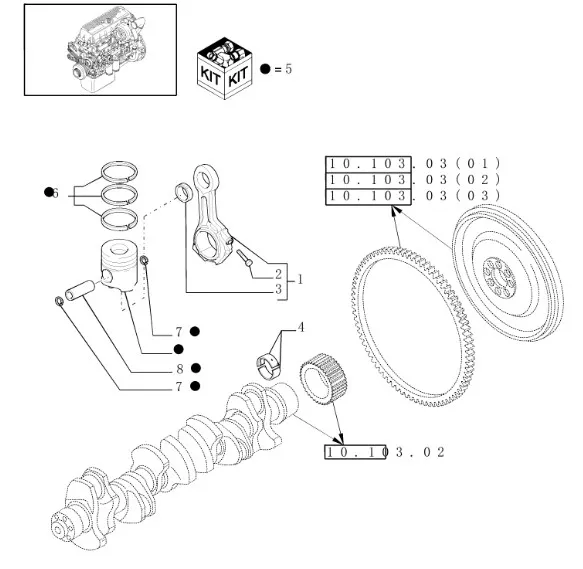 KIT KIT
● = 5

10.103.03(01)
10.103.03(02)
10.103.03(03)

●6

2
3
1

7 ●
●
8 ●
7 ●

4

10.103.02